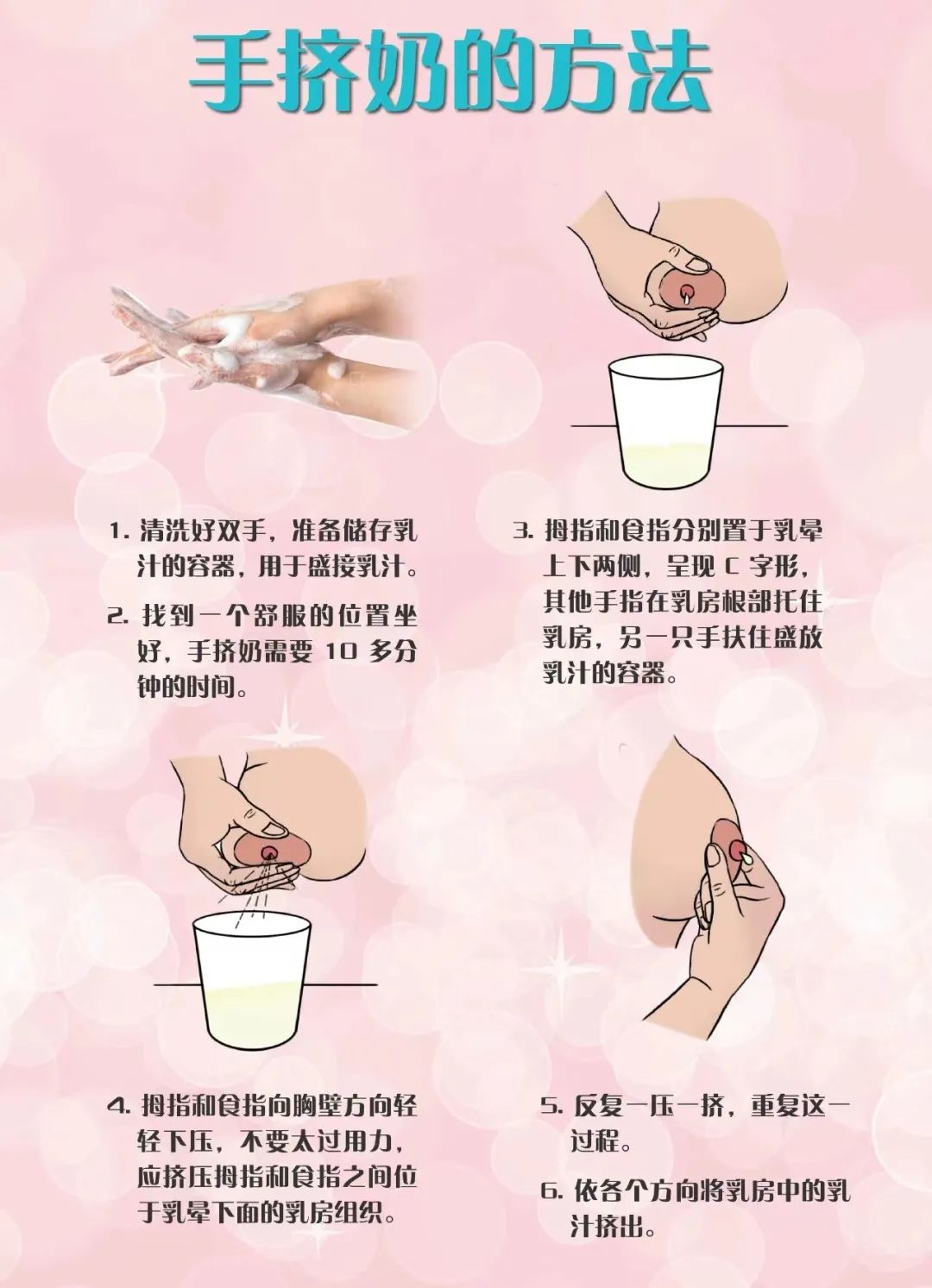 手挤奶的方法

1. 清洗好双手，准备储存乳汁的容器，用于盛接乳汁。

2. 找到一个舒服的位置坐好，手挤奶需要 10 多分钟的时间。

3. 拇指和食指分别置于乳晕上下两侧，呈现 C 字形，其他手指在乳房根部托住乳房，另一只手扶住盛放乳汁的容器。

4. 拇指和食指向胸壁方向轻轻下压，不要太过用力，应挤压拇指和食指之间位于乳晕下面的乳房组织。

5. 反复一压一挤，重复这一过程。

6. 依各个方向将乳房中的乳汁挤出。